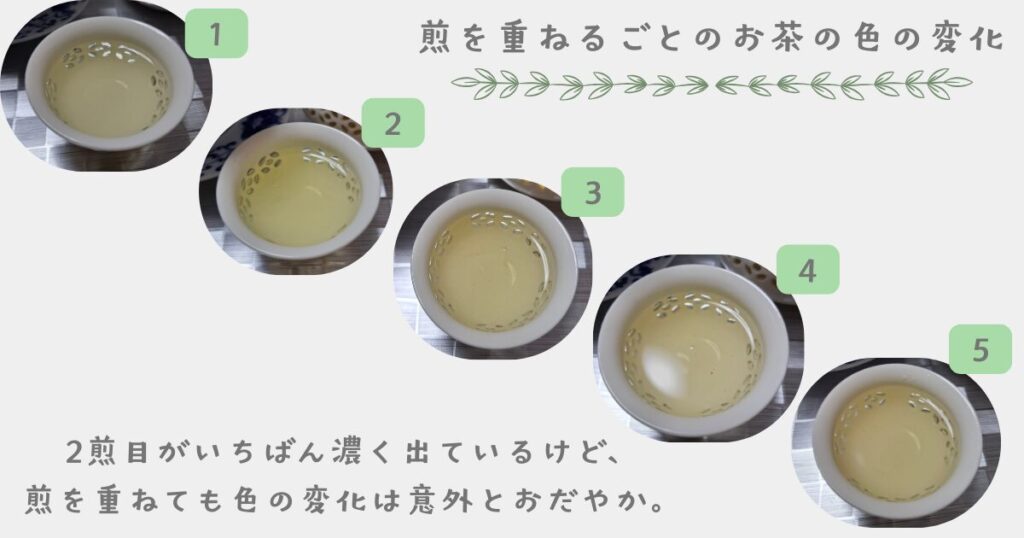 煎を重ねるごとのお茶の色の変化

1

2

3

4

5

2煎目がいちばん濃く出ているけど、
煎を重ねても色の変化は意外とおだやか。