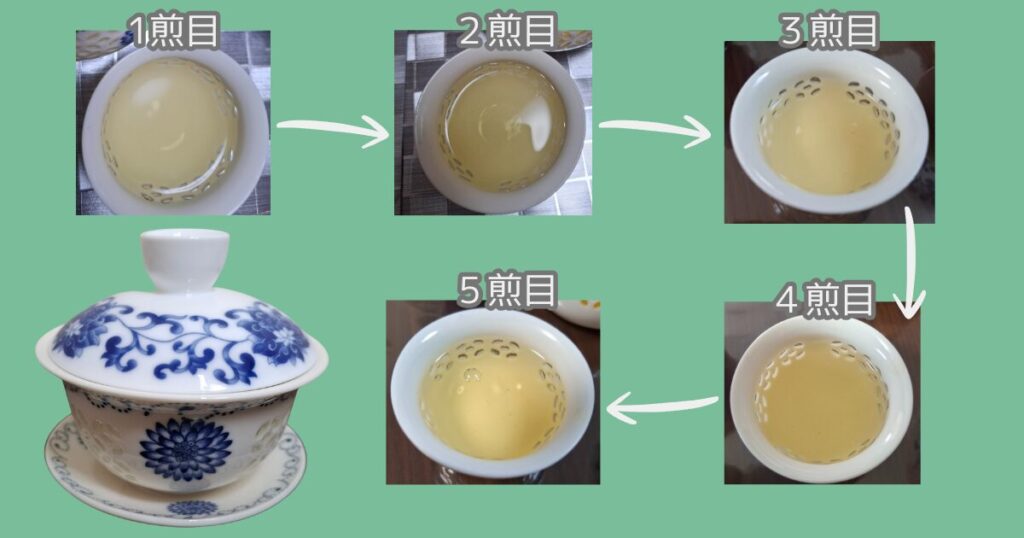 1煎目

2煎目

3煎目

4煎目

5煎目